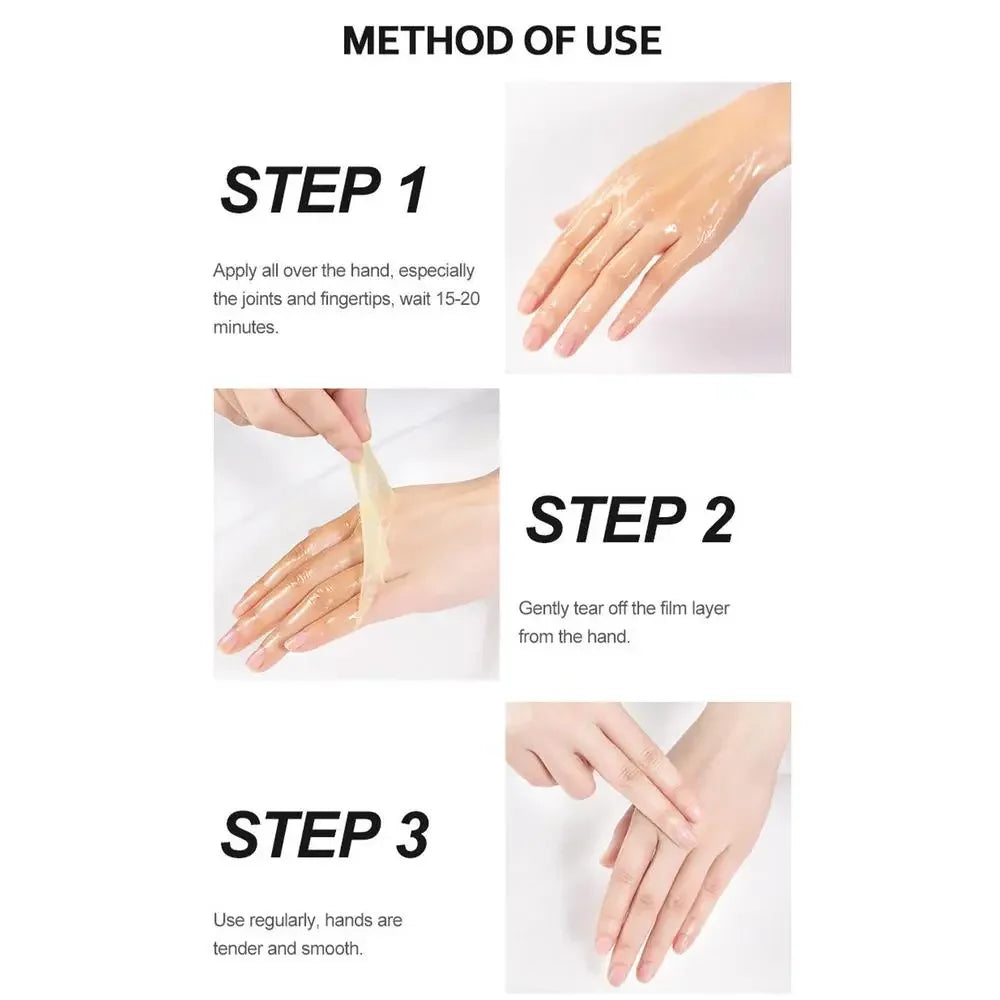 METHOD OF USE

STEP 1

Apply all over the hand, especially the joints and fingertips, wait 15-20 minutes.

STEP 2

Gently tear off the film layer from the hand.

STEP 3

Use regularly, hands are tender and smooth.