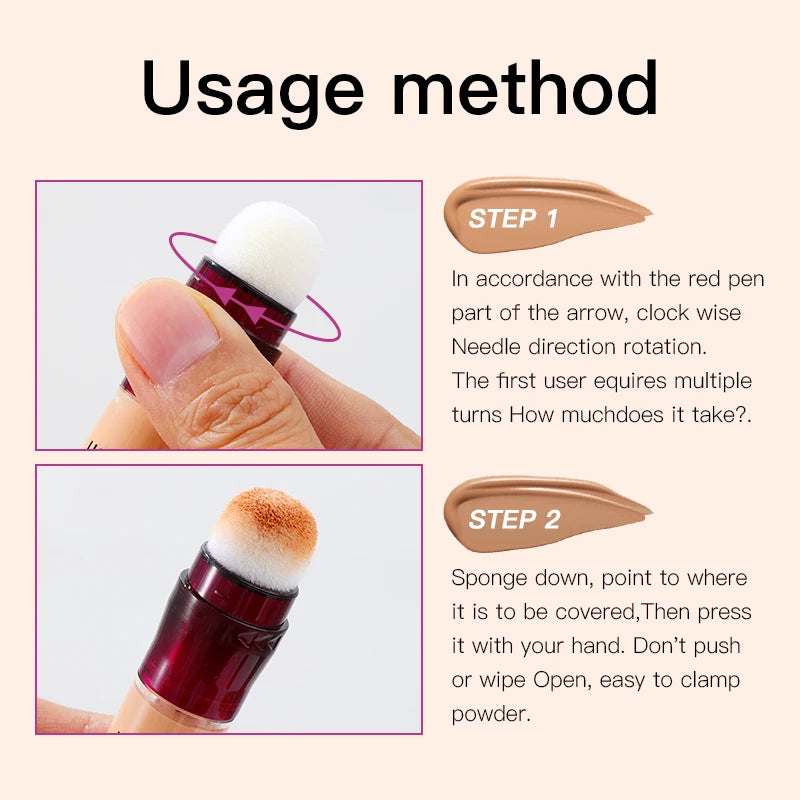 Usage method

STEP 1

In accordance with the red pen part of the arrow, clock wise Needle direction rotation. The first user equires multiple turns How muchdoes it take?.

STEP 2

Sponge down, point to where it is to be covered,Then press it with your hand. Don't push or wipe Open, easy to clamp powder.