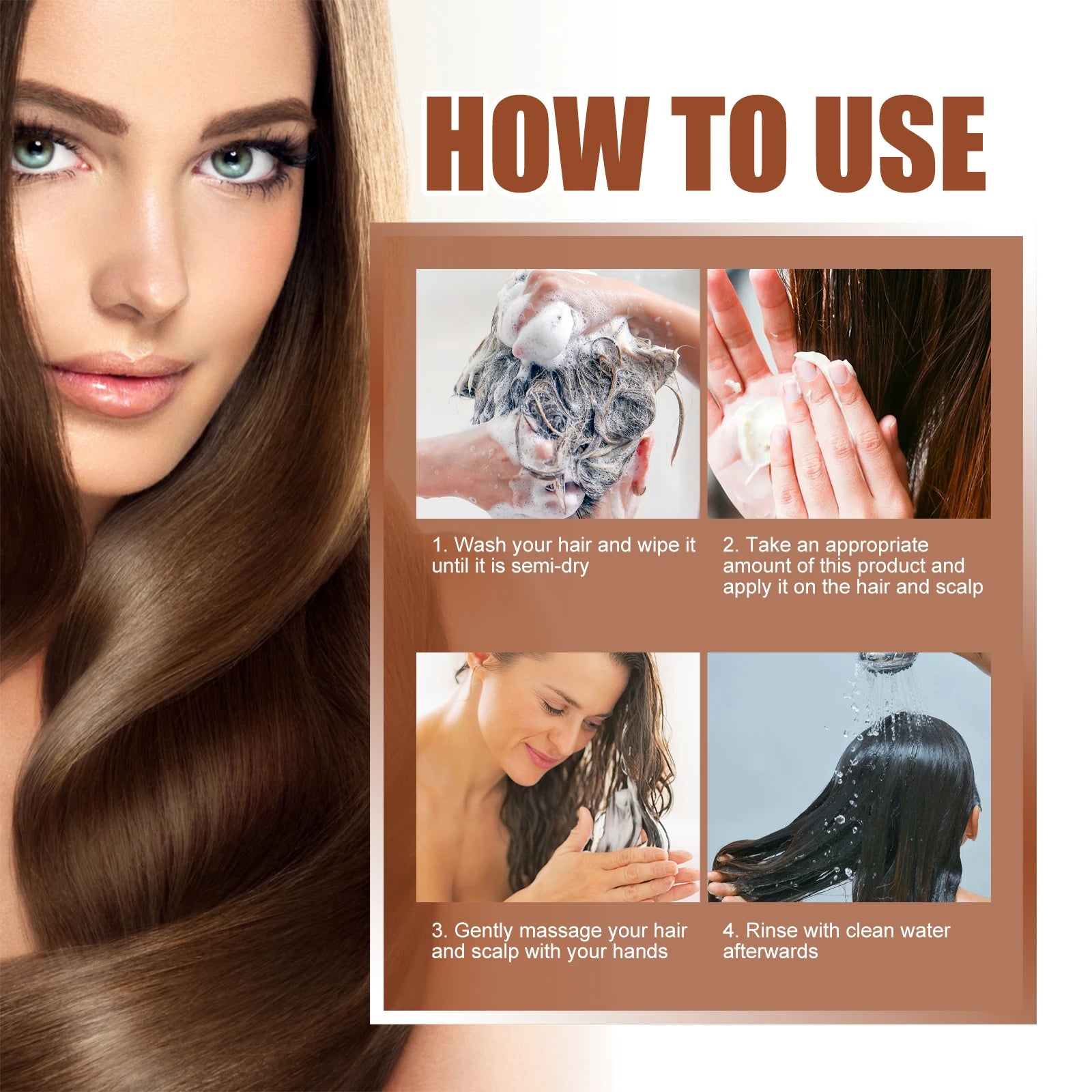 HOW TO USE

1. Wash your hair and wipe it until it is semi-dry

2. Take an appropriate amount of this product and apply it on the hair and scalp

3. Gently massage your hair and scalp with your hands

4. Rinse with clean water afterwards