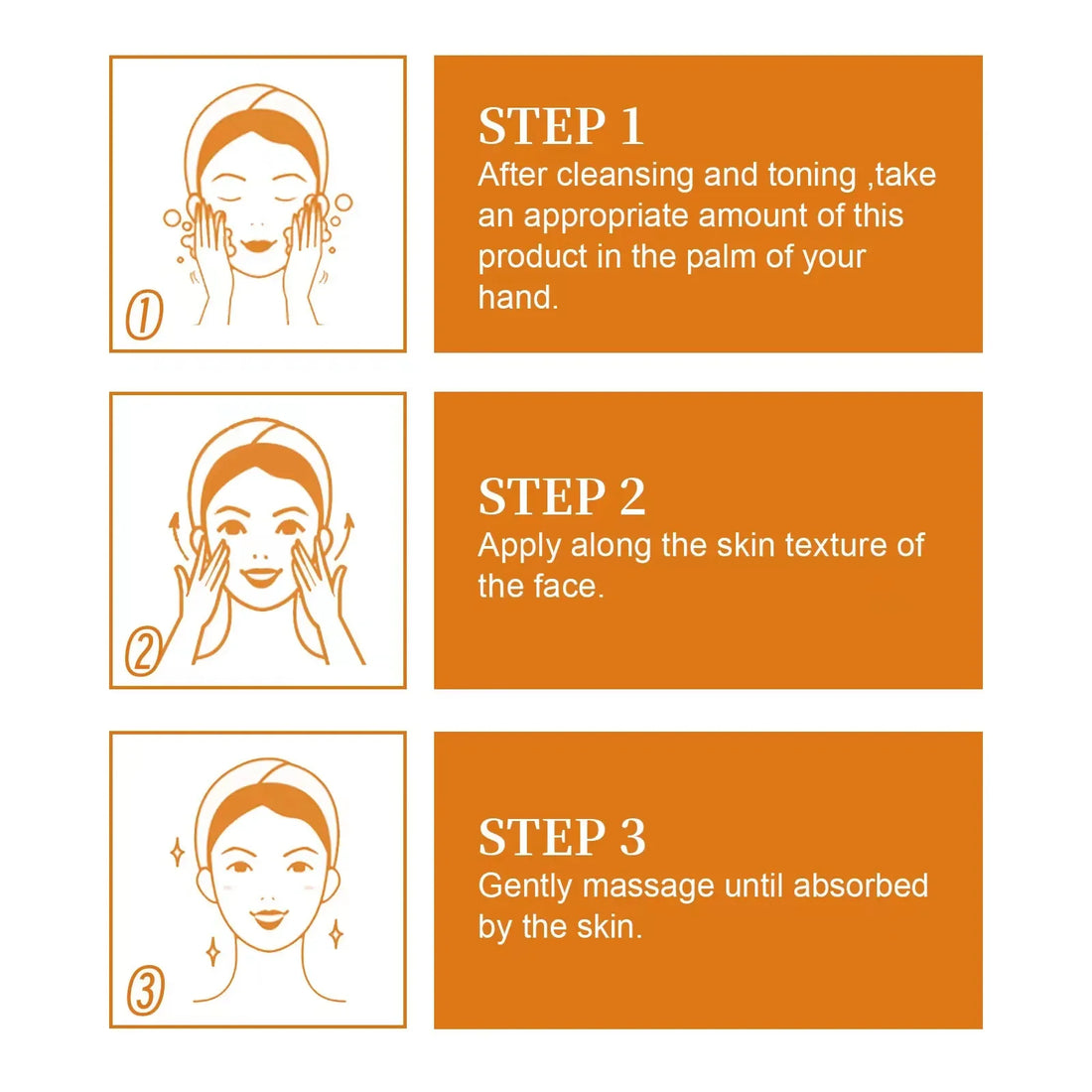 ①

STEP 1
After cleansing and toning ,take an appropriate amount of this product in the palm of your hand.

②

STEP 2
Apply along the skin texture of the face.

③

STEP 3
Gently massage until absorbed by the skin.