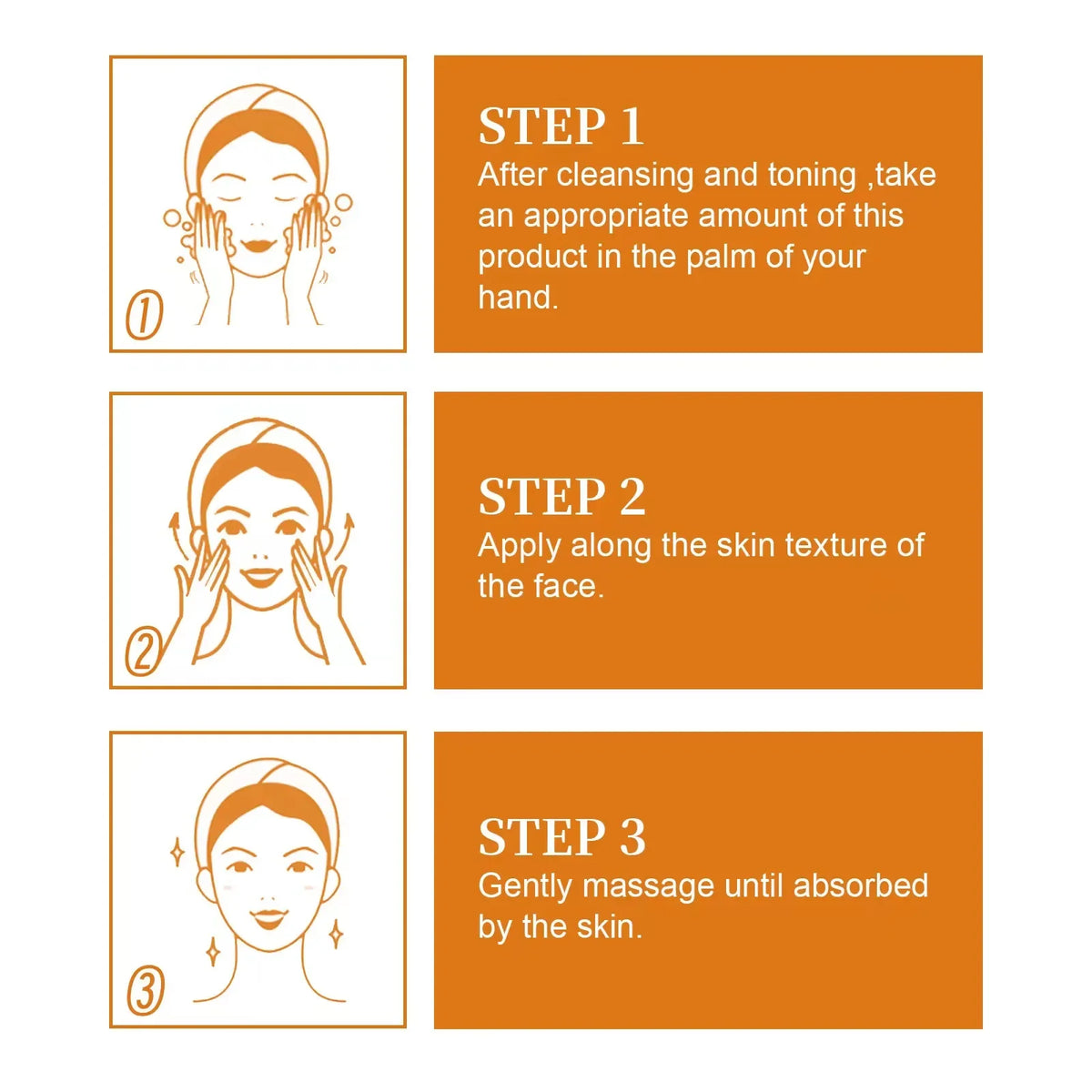 ①

STEP 1
After cleansing and toning ,take an appropriate amount of this product in the palm of your hand.

②

STEP 2
Apply along the skin texture of the face.

③

STEP 3
Gently massage until absorbed by the skin.