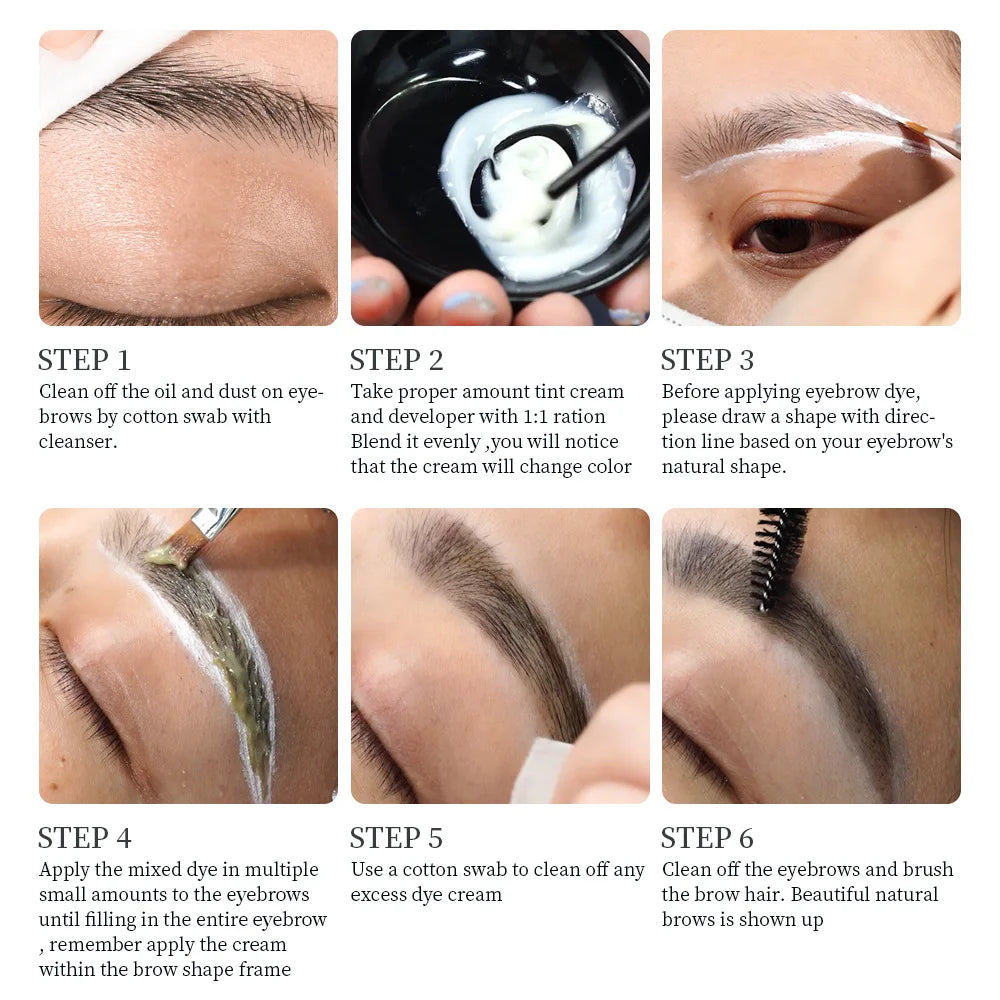 STEP 1
Clean off the oil and dust on eyebrows by cotton swab with cleanser.

STEP 2
Take proper amount tint cream and developer with 1:1 ration Blend it evenly ,you will notice that the cream will change color

STEP 3
Before applying eyebrow dye, please draw a shape with direction line based on your eyebrow's natural shape.

STEP 4
Apply the mixed dye in multiple small amounts to the eyebrows until filling in the entire eyebrow , remember apply the cream within the brow shape frame

STEP 5
Use a cotton swab to clean off any excess dye cream

STEP 6
Clean off the eyebrows and brush the brow hair. Beautiful natural brows is shown up