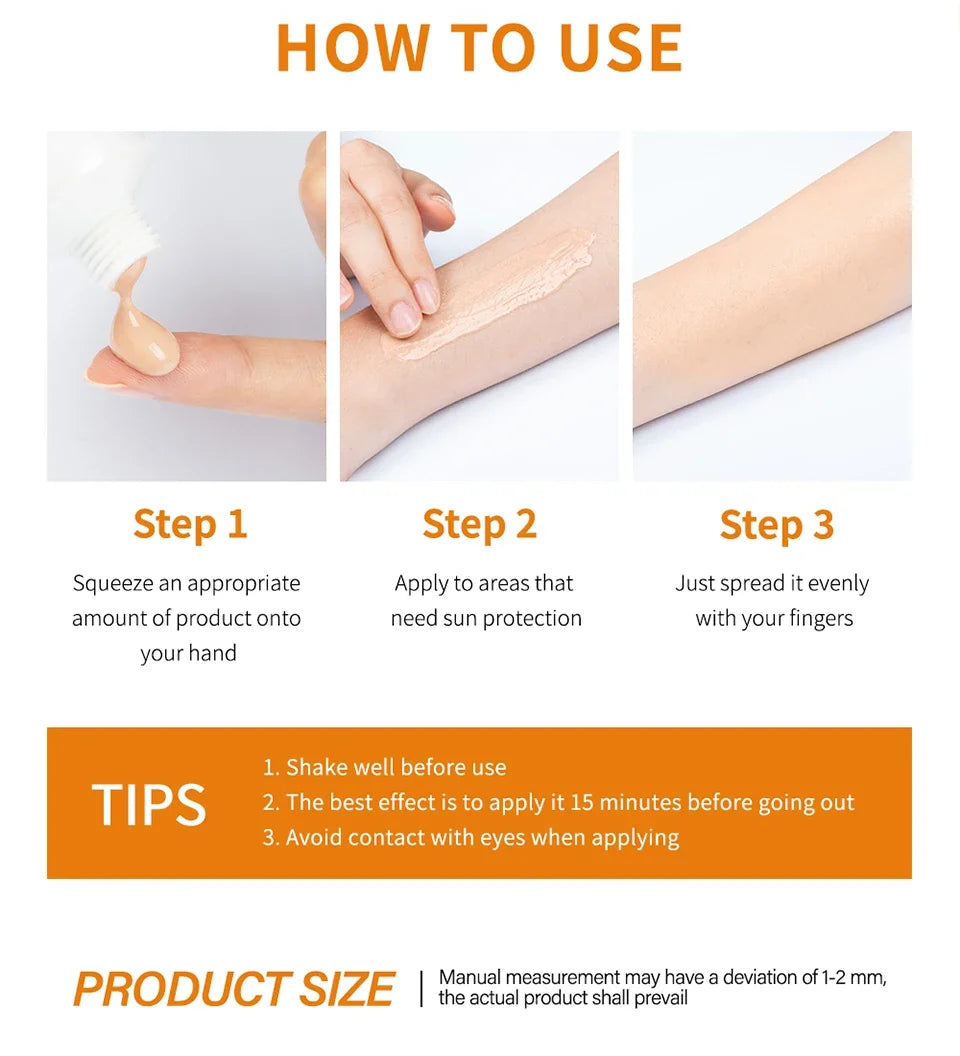 HOW TO USE

Step 1
Squeeze an appropriate amount of product onto your hand

Step 2
Apply to areas that need sun protection

Step 3
Just spread it evenly with your fingers

TIPS
1. Shake well before use
2. The best effect is to apply it 15 minutes before going out
3. Avoid contact with eyes when applying

PRODUCT SIZE
Manual measurement may have a deviation of 1-2 mm, the actual product shall prevail